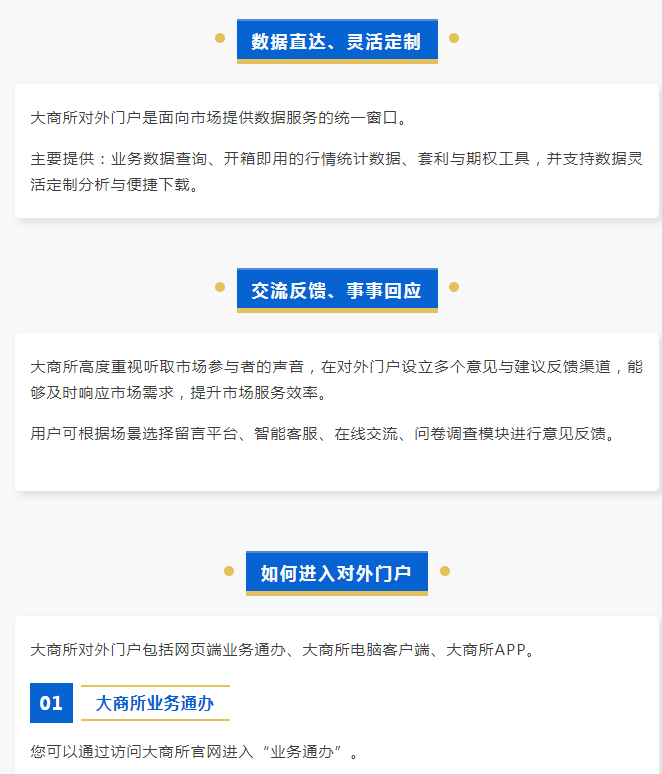 数据直达、灵活定制

大商所对外门户是面向市场提供数据服务的统一窗口。

主要提供：业务数据查询、开箱即用的行情统计数据、套利与期权工具，并支持数据灵活定制分析与便捷下载。

交流反馈、事事回应

大商所高度重视听取市场参与者的声音，在对外门户设立多个意见与建议反馈渠道，能够及时响应市场需求，提升市场服务效率。

用户可根据场景选择留言平台、智能客服、在线交流、问卷调查模块进行意见反馈。

如何进入对外门户

大商所对外门户包括网页端业务通办、大商所电脑客户端、大商所APP。

01 大商所业务通办

您可以通过访问大商所官网进入“业务通办”。